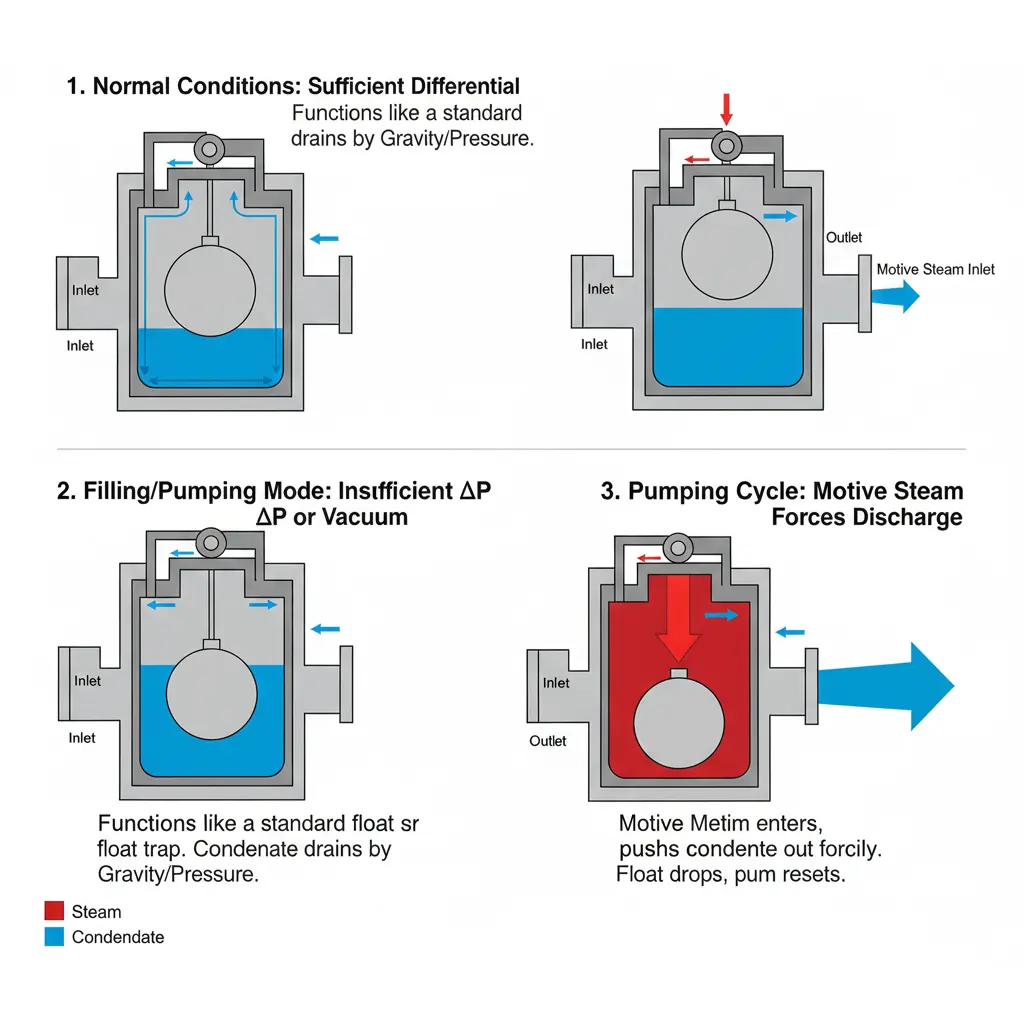 1. Normal Conditions: Sufficient Differential

Functions like a standard drains by Gravity/Pressure.

Inlet

Inlet

Outlet

Motive Steam Inlet

Inlet

Inlet

2. Filling/Pumping Mode: Insıfficient ΔP ΔP or Vacuum

Inlet

Inlet

Functions like a standard float sr float trap. Condenate drains by Gravity/Pressure.

3. Pumping Cycle: Motive Steam Forces Discharge

Inlet

Outlet

Motive Metim enters, pushs condente out forcily. Float drops, pum resets.

Steam

Condendate