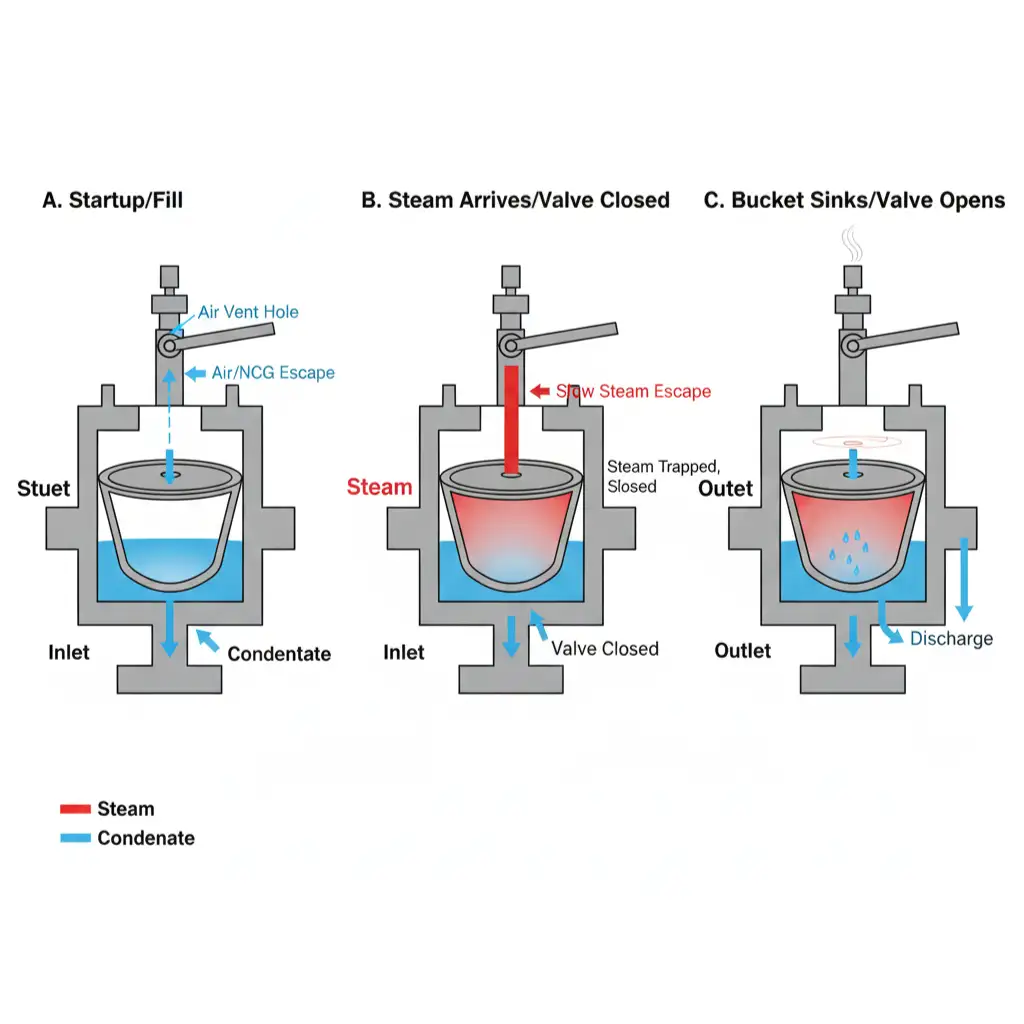 A. Startup/Fill

Air Vent Hole

Air/NCG Escape

Stuet

Inlet

Condentate

B. Steam Arrives/Valve Closed

Slow Steam Escape

Steam

Steam Trapped, Slosed

Inlet

Valve Closed

C. Bucket Sinks/Valve Opens

Outet

Outlet

Discharge

Steam

Condenate